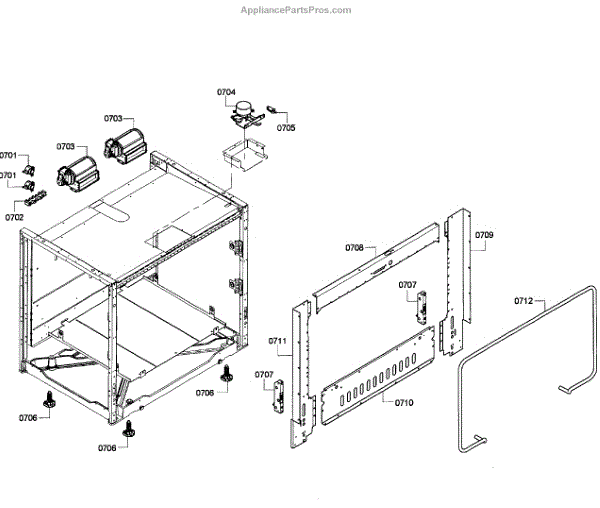 AppliancePartsPros.com

0704
0705
0703
0703
0701
0701
0702
0708
0709
0707
0712
0711
0707
0706
0710
0706
0706