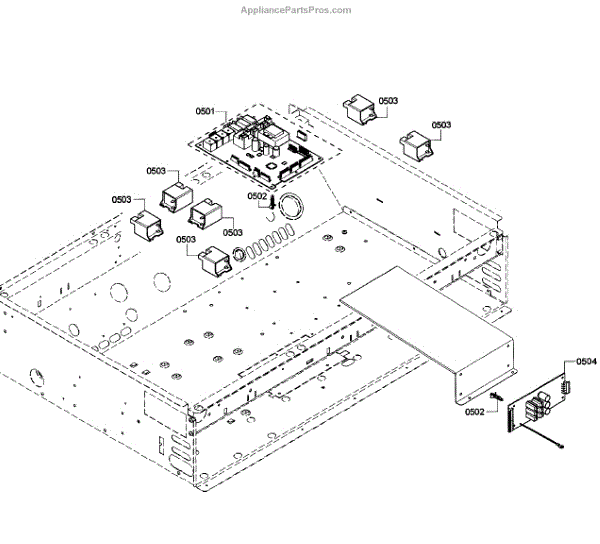 AppliancePartsPros.com

0501

0503

0503

0503

0503

0502

0503

0503

0504

0502