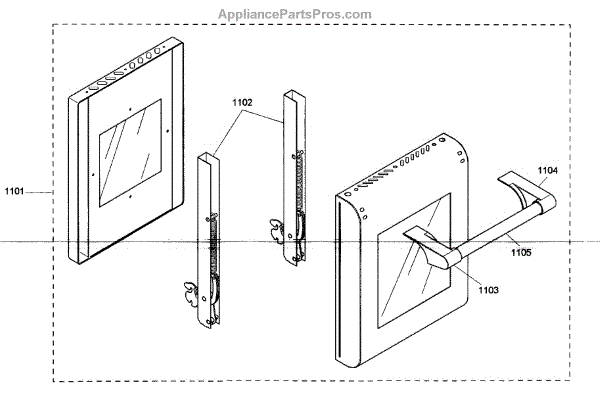 AppliancePartsPros.com

1102

1101

1104

1105

1103