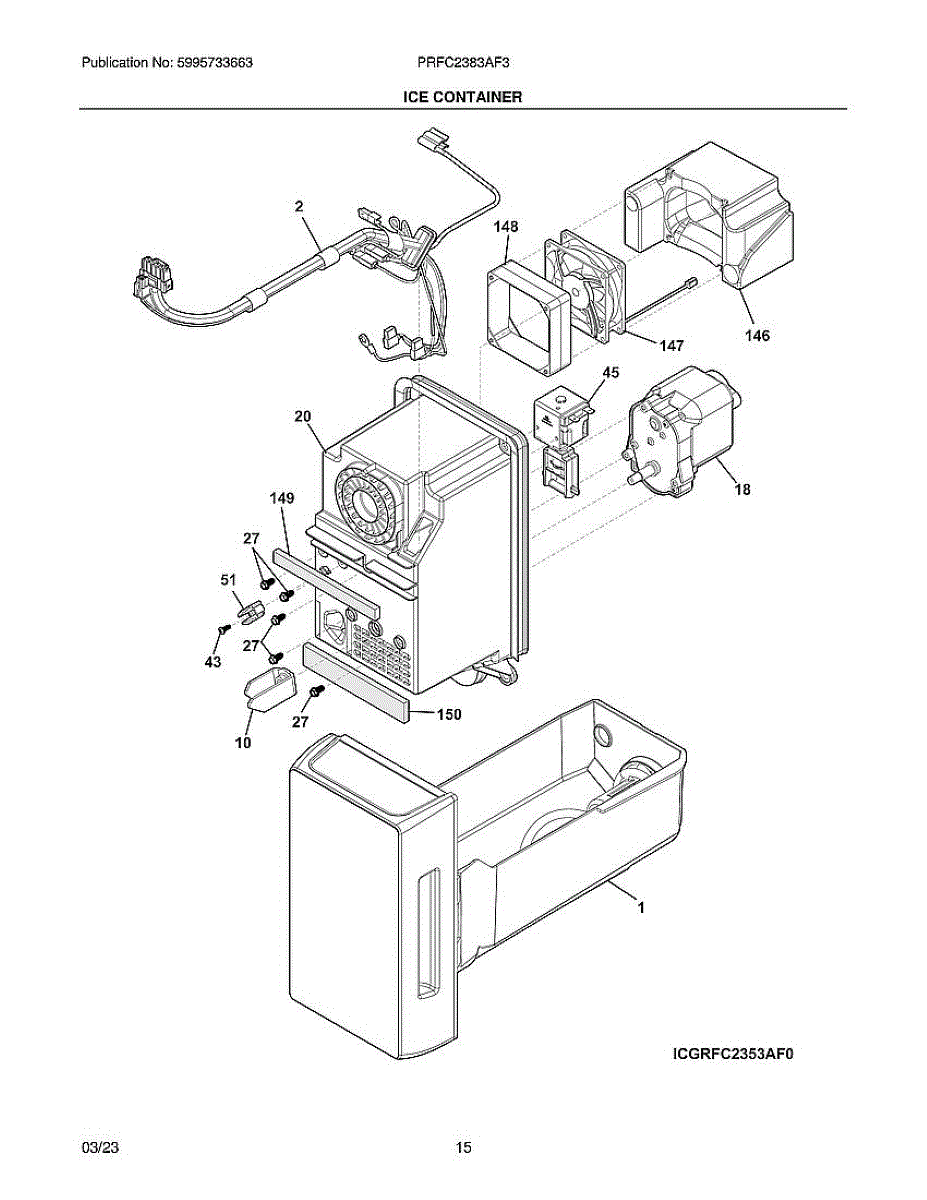 Publication No: 5995733663 PRFC2383AF3

ICE CONTAINER

2
148
146
147
45
20
18
149
27
51
43
27
27
150
10
1

ICGRFC2353AF0

03/23 15