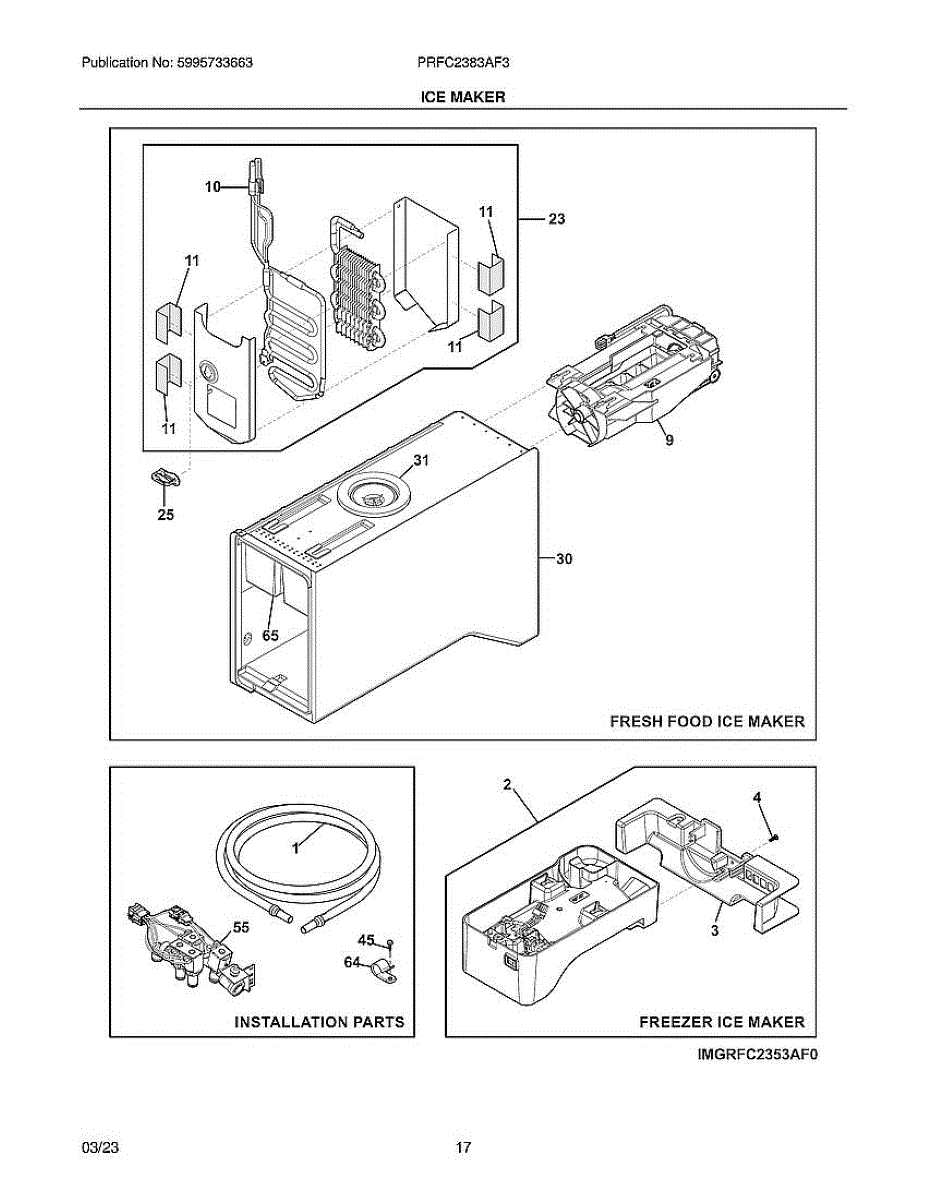 Publication No: 5995733663 PRFC2383AF3

ICE MAKER

10
11
23
11
11
11
9
31
25
30
65
FRESH FOOD ICE MAKER

1
55
45
64
INSTALLATION PARTS

2
4
3
FREEZER ICE MAKER

IMGRFC2353AF0

03/23 17