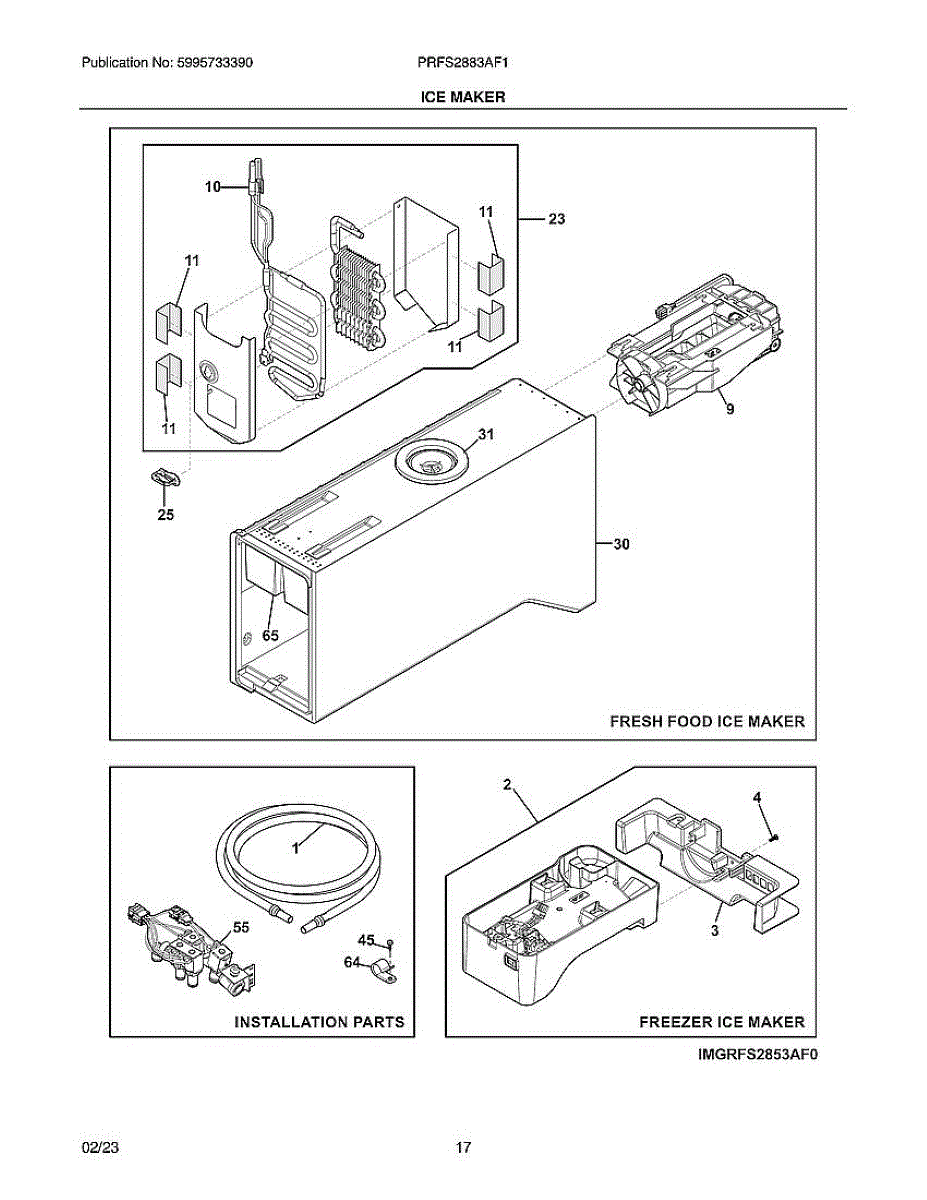 Publication No: 5995733390

PRFS2883AF1

ICE MAKER

10

11

23

11

11

11

9

31

25

30

65

FRESH FOOD ICE MAKER

1

55

45

64

INSTALLATION PARTS

2

4

3

FREEZER ICE MAKER

IMGRFS2853AF0

02/23

17