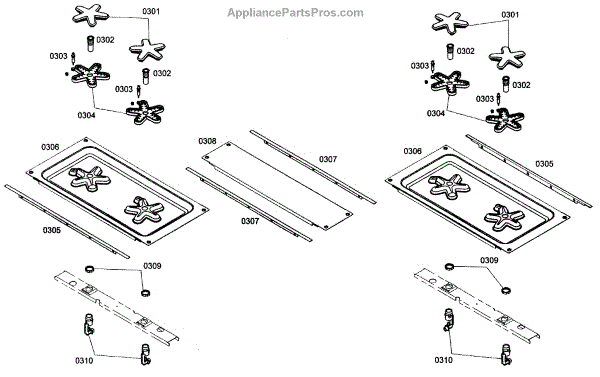 AppliancePartsPros.com

0301
0302
0303
0302
0303
0304
0306
0305
0309
0310

0308
0307
0307

0301
0302
0303
0302
0303
0304
0306
0305
0309
0310