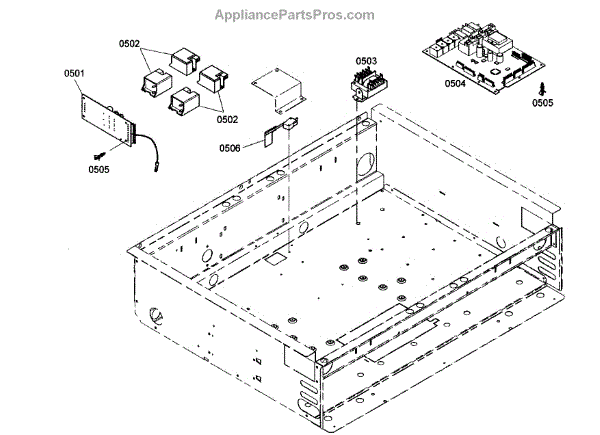 AppliancePartsPros.com

0502
0501
0502
0503
0504
0505
0506
0505