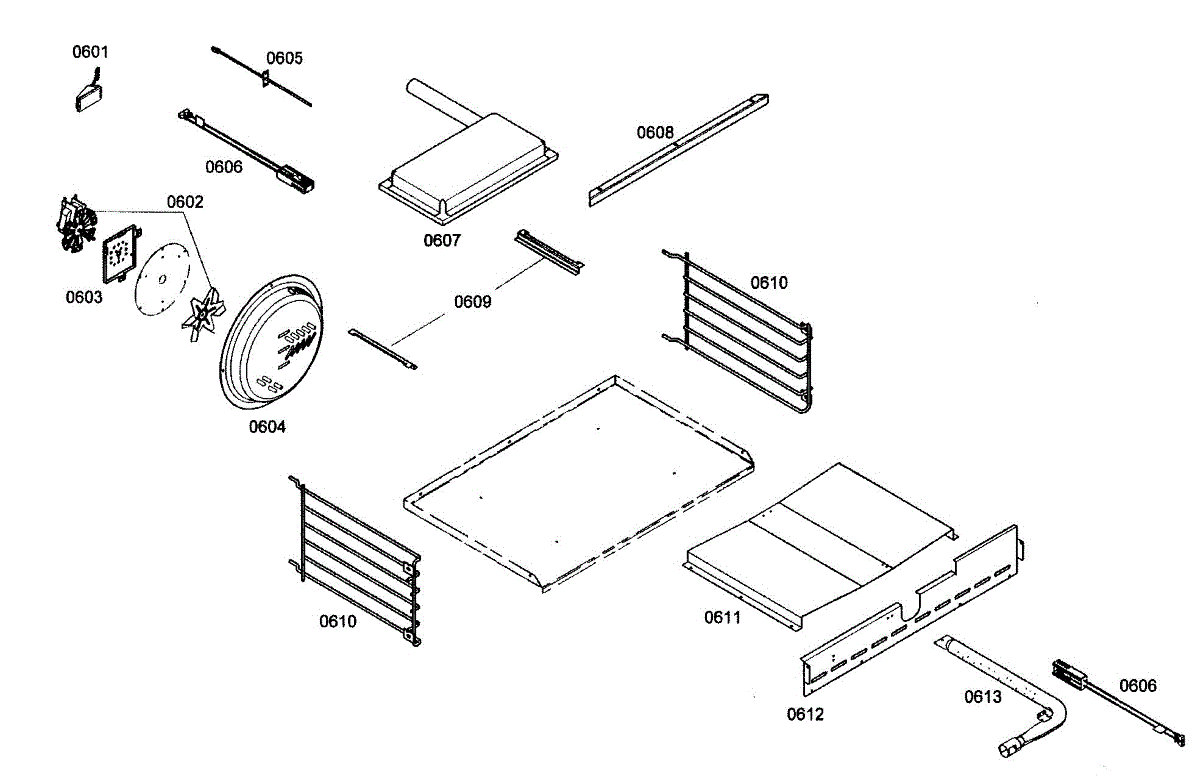 0601
0605
0606
0602
0603
0604
0607
0608
0609
0610
0610
0611
0612
0613
0606