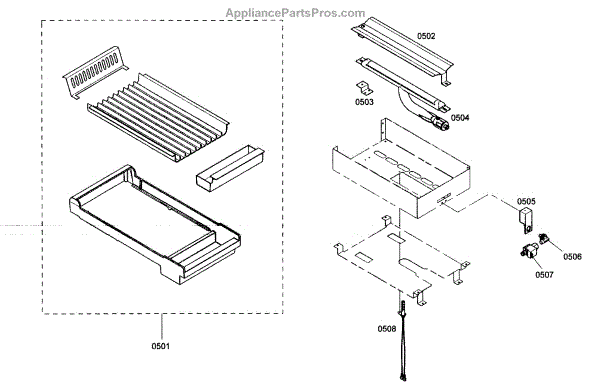 AppliancePartsPros.com

0502

0503

0504

0505

0506

0507

0508

0501