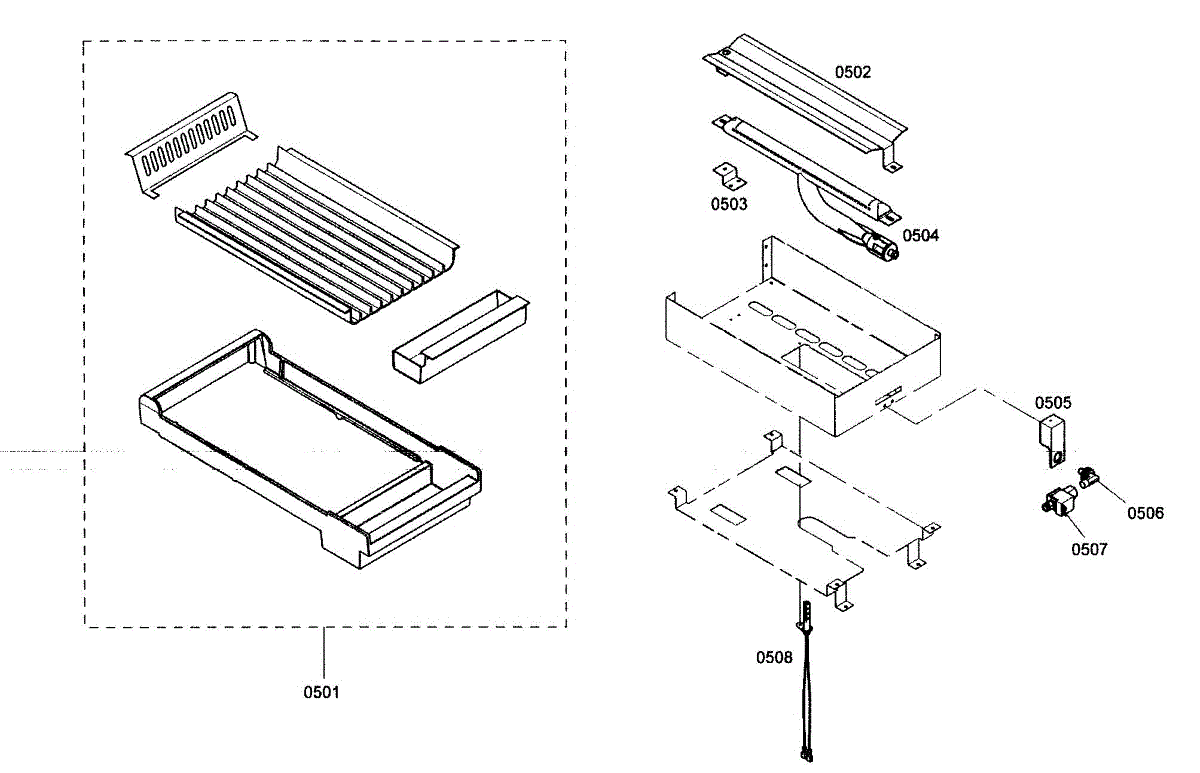 0502

0503

0504

0505

0506

0507

0508

0501