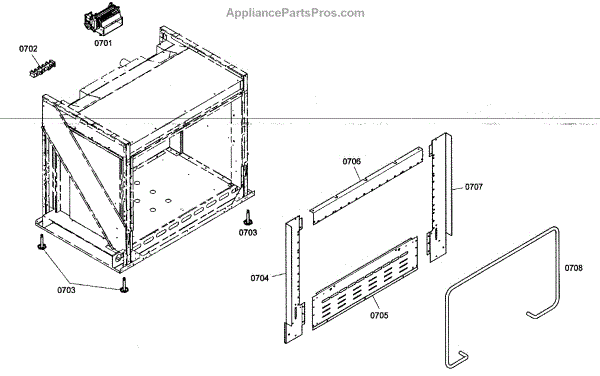 AppliancePartsPros.com

0701
0702
0706
0707
0703
0704
0708
0703
0705