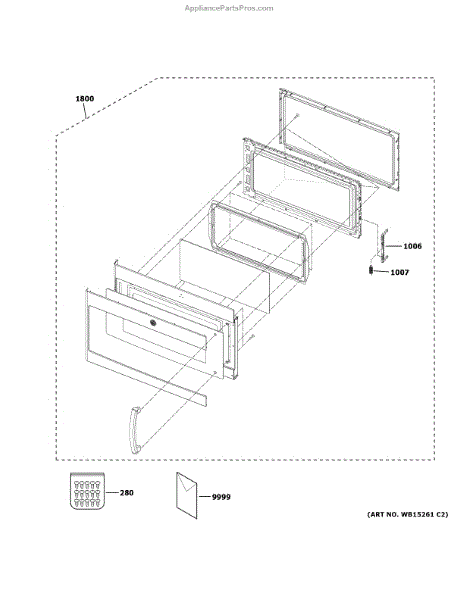 AppliancePartsPros.com

1800

1006

1007

280

9999

(ART NO. WB15261 C2)