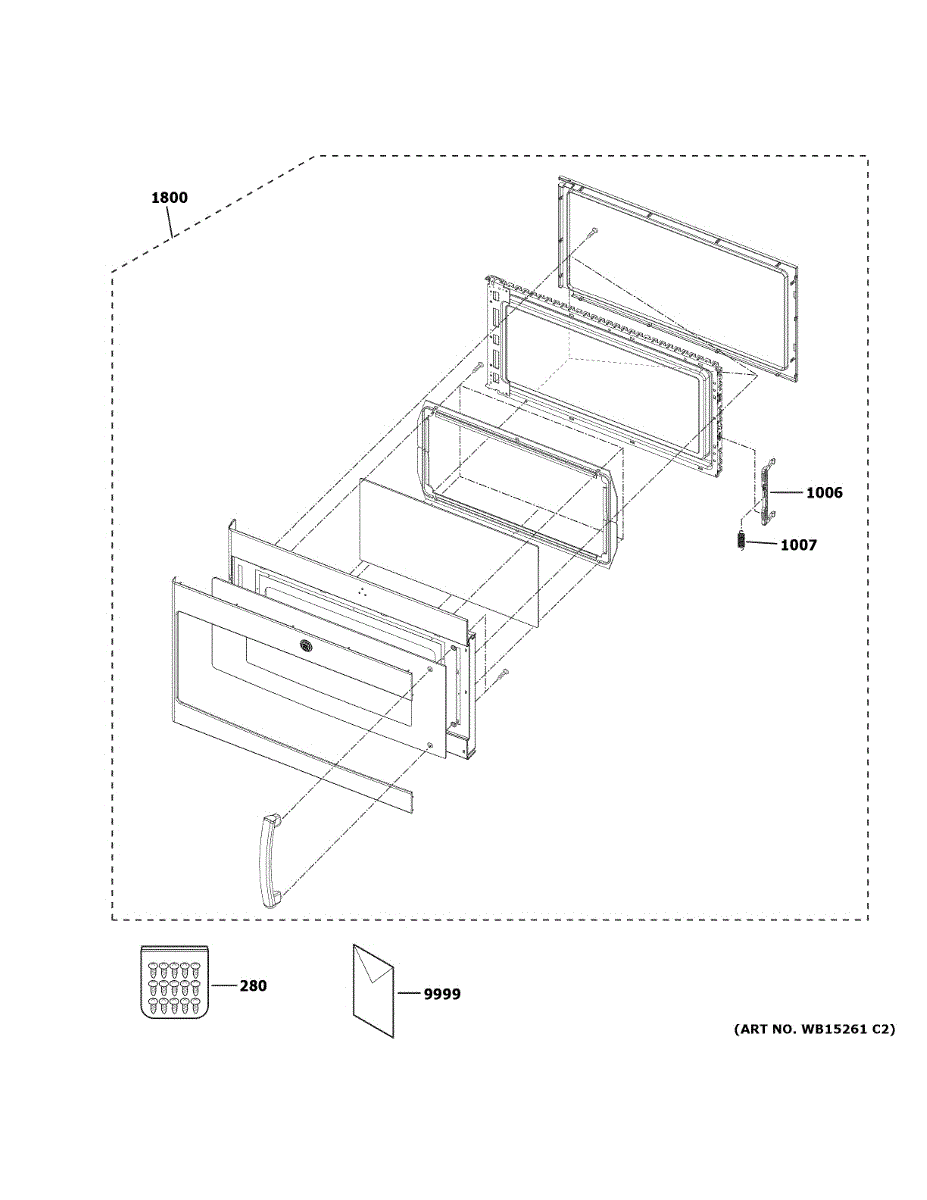 1800

1006

1007

280

9999

(ART NO. WB15261 C2)