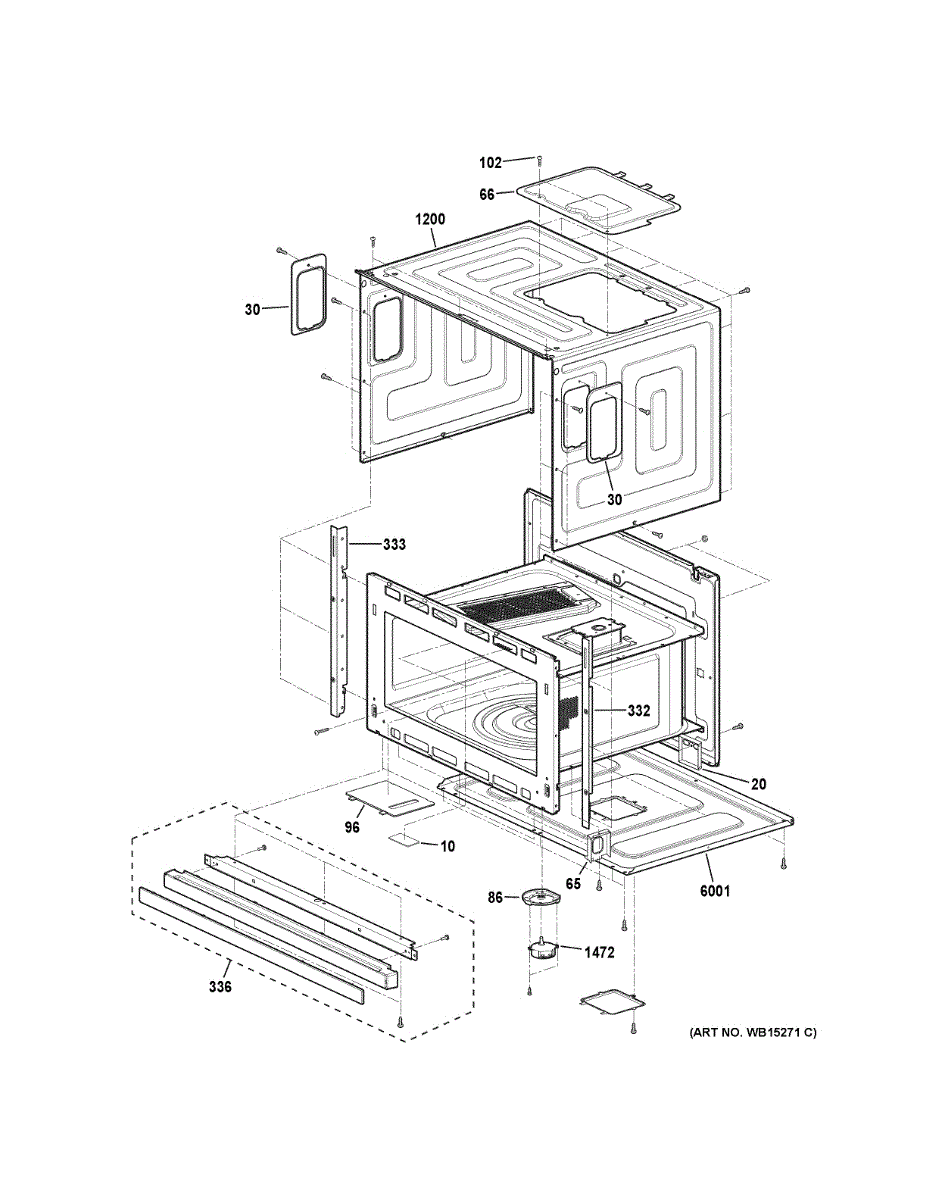 102
66
1200
30
30
333
332
20
96
10
65
6001
86
1472
336
(ART NO. WB15271 C)