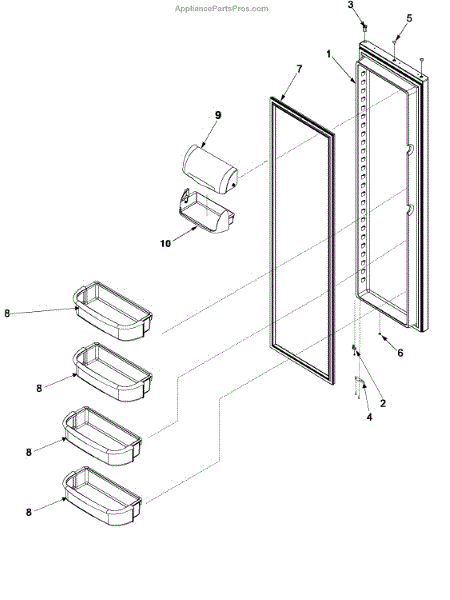 AppliancePartsPros.com

3
5
1
7
9
10
8
8
8
8
6
2
4