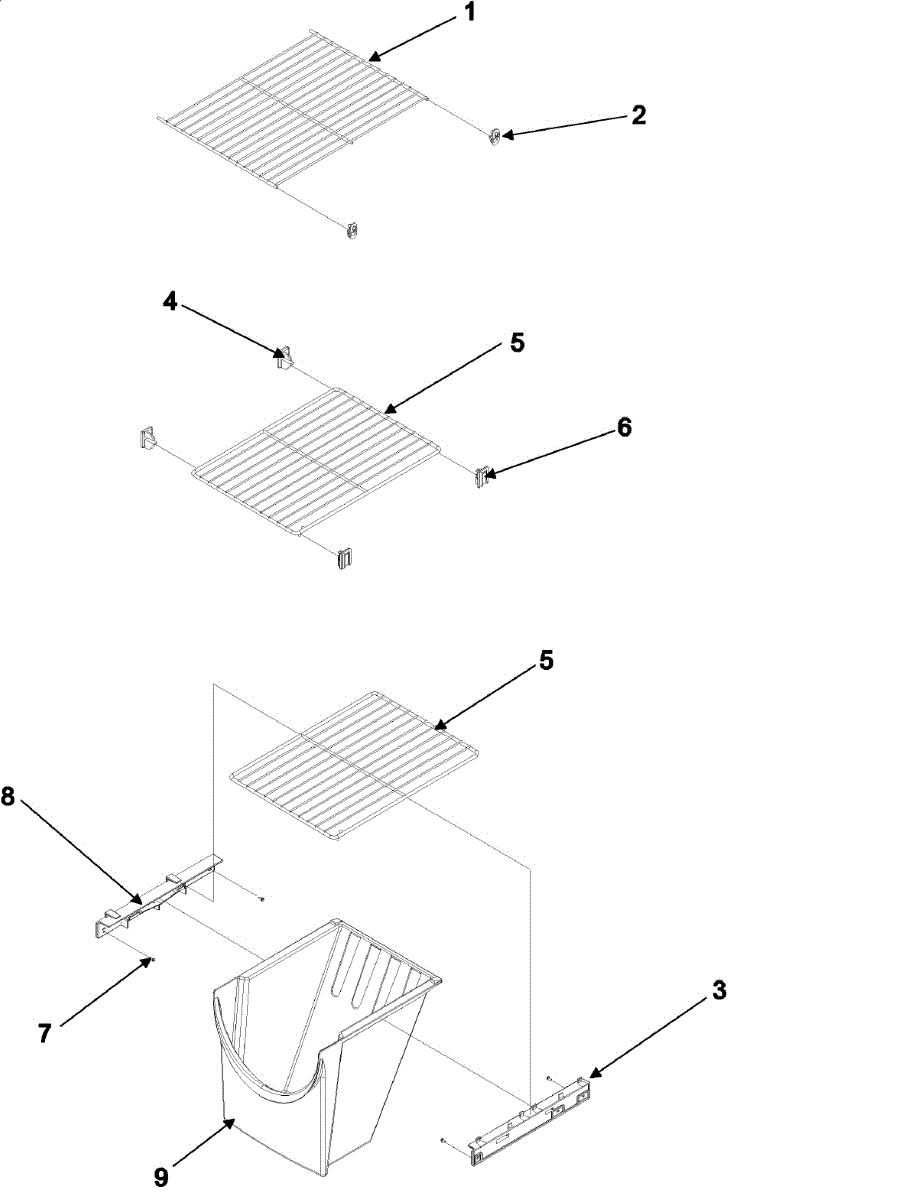 1
2
4
5
6
5
8
7
3
9