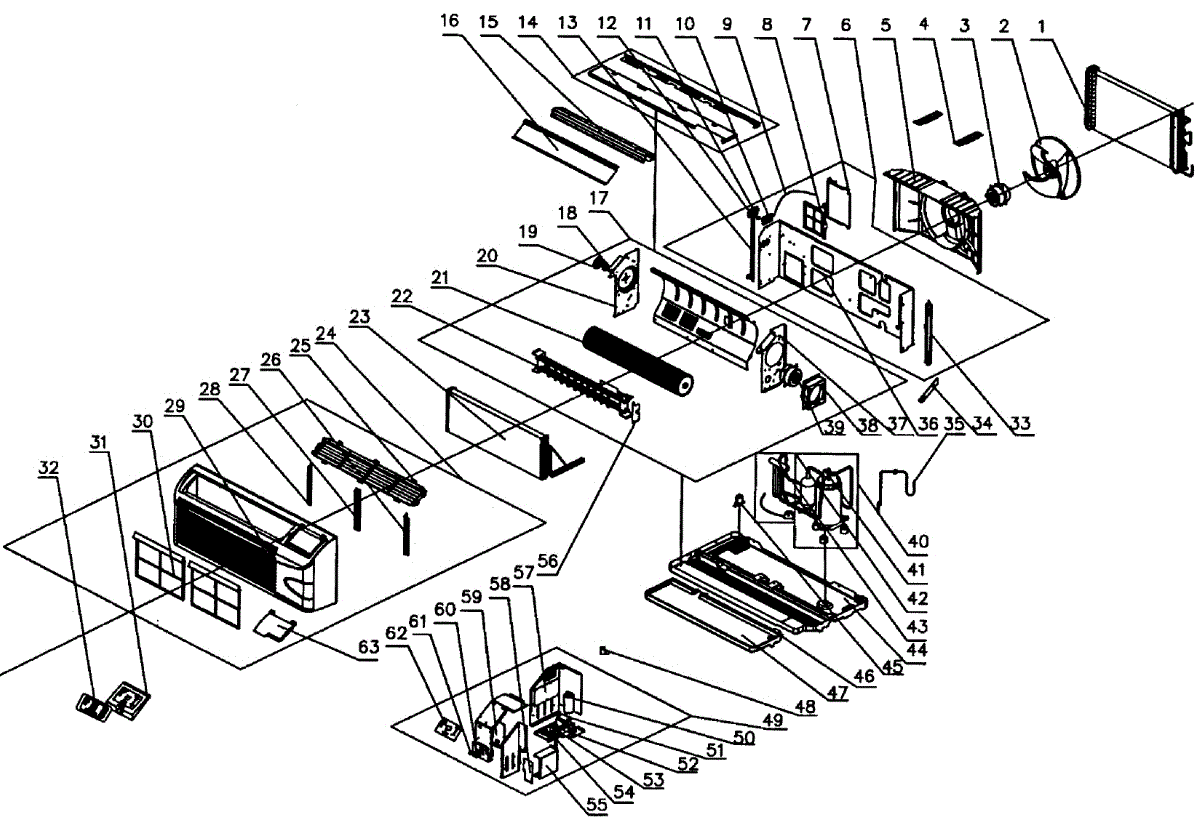 16 15 14 13 12 11 10 9 8 7 6 5 4 3 2 1

17
18
19
20
21
22
23
24
25
26
27
28
29
30
31
32

39 38 37 36 35 34 33

40
41
42
43
44
45
46
47
48
49
50
51
52
53
54
55
56
57
58
59
60
61
62
63