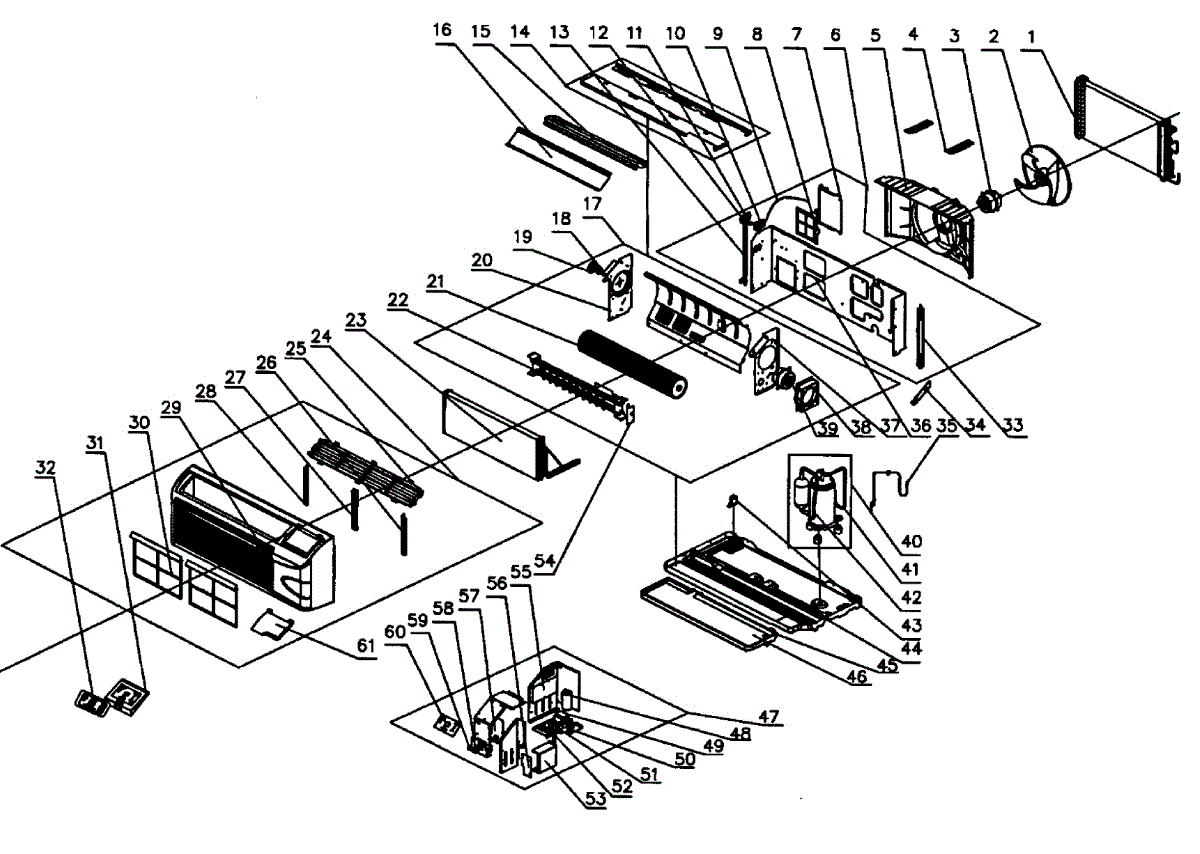 16 15 14 13 12 11 10 9 8 7 6 5 4 3 2 1

17
18
19
20
21
22
23
24
25
26
27
28
29
30
31
32

39 38 37 36 35 34 33

40
41
42
43
44
45
46

54
55
56
57
58
59
60
61

47
48
49
50
51
52
53