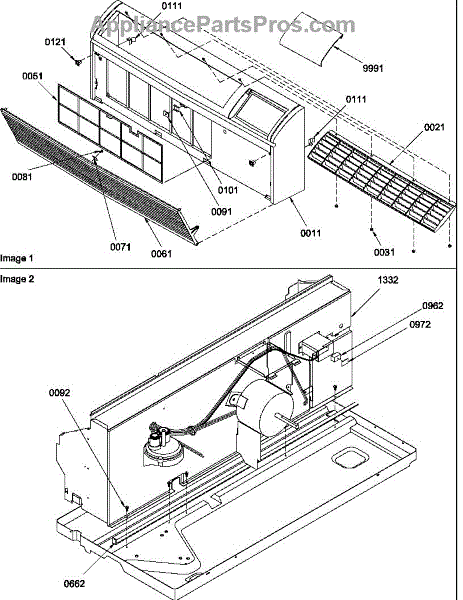 AppliancePartsPros.com

0111
0121
9991
0051
0111
0021
0081
0101
0091
0011
0071
0061
0031

Image 1

Image 2

1332
0962
0972
0092
0662