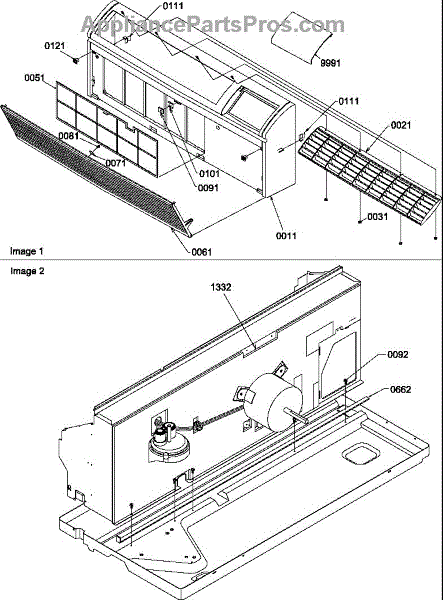 AppliancePartsPros.com

0111
0121
9991
0051
0111
0021
0081
0071
0101
0091
0031
0011
0061
Image 1

Image 2
1332
0092
0662