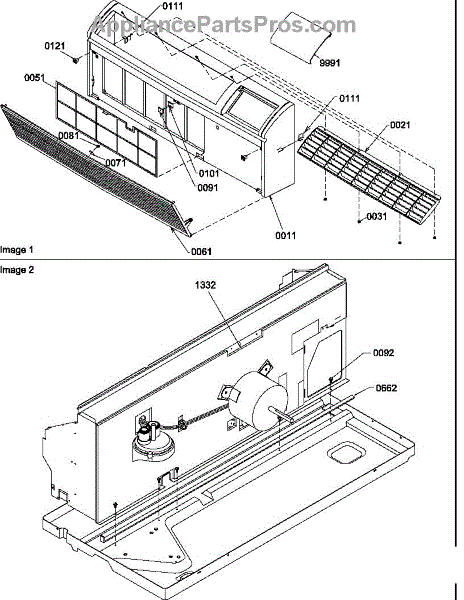 AppliancePartsPros.com

0111
0121
9991
0051
0111
0021
0081
0071
0101
0091
0031
0011
0061

Image 1

Image 2

1332
0092
0662