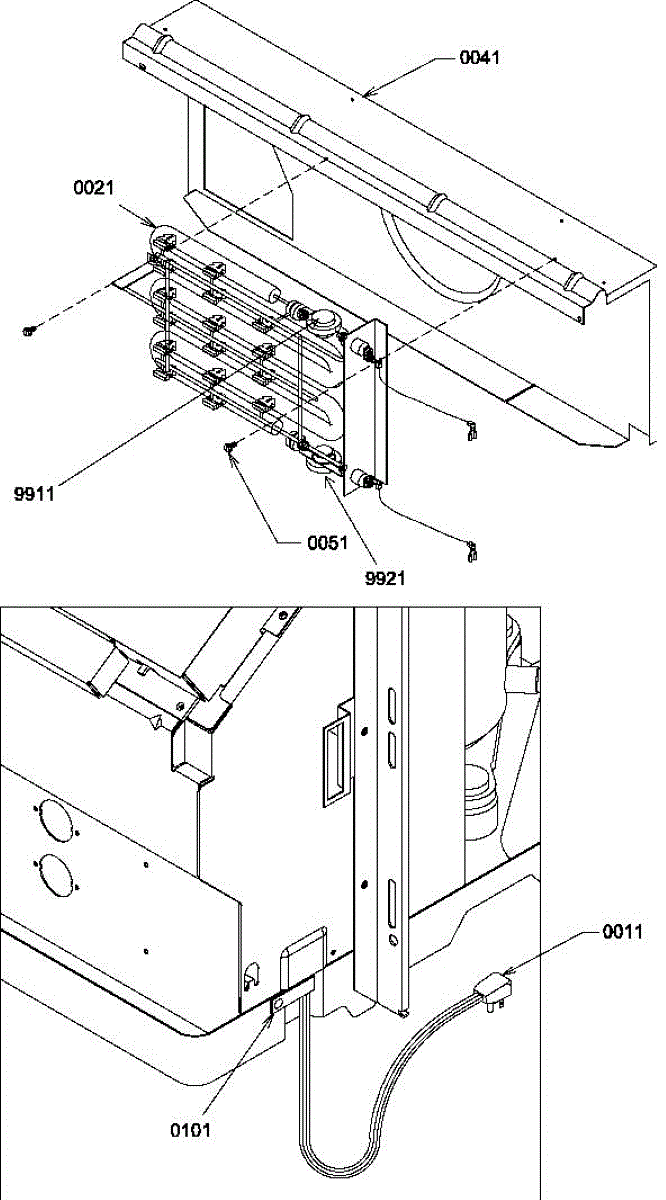 0041

0021

9911

0051

9921

0011

0101