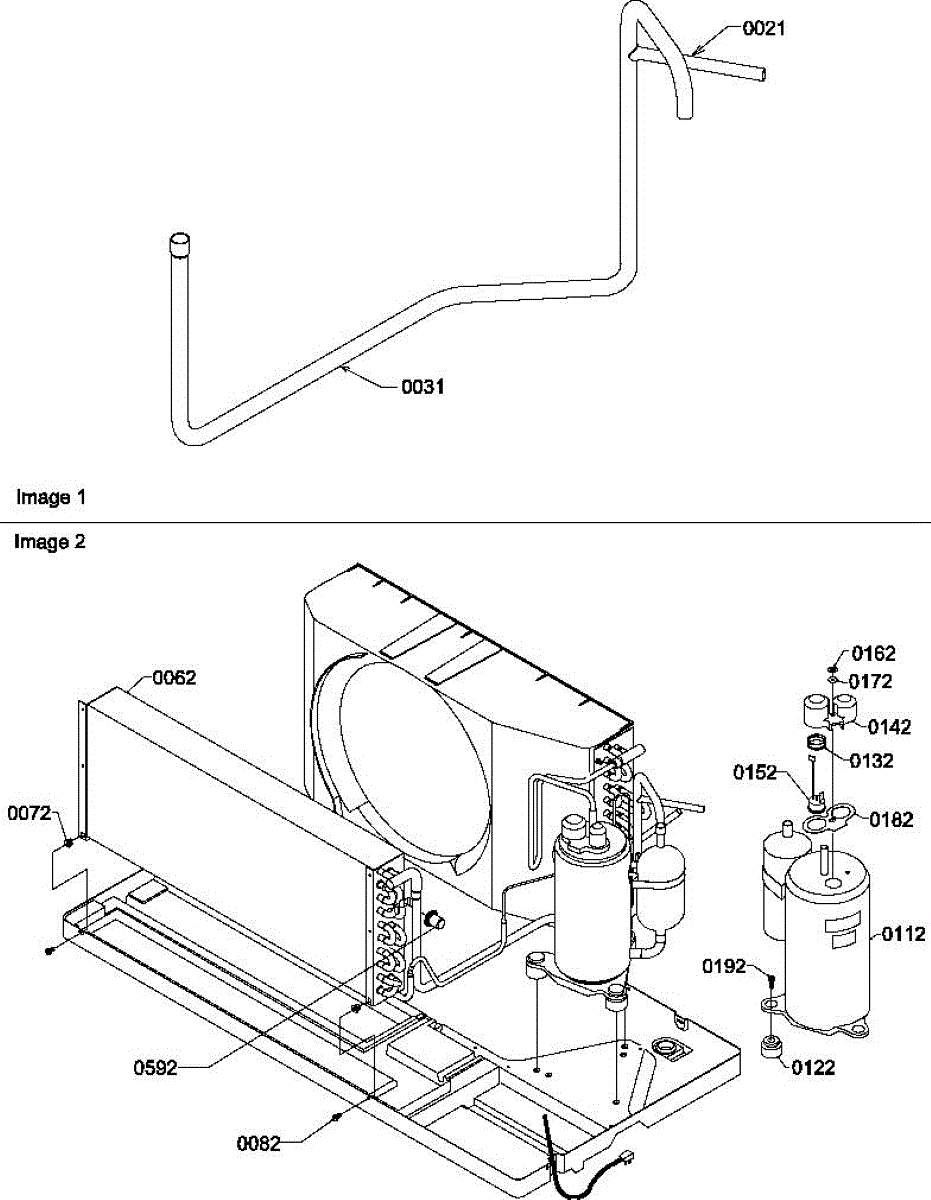 0021

0031

Image 1

Image 2

0062

0072

0162

0172

0142

0132

0152

0182

0112

0192

0122

0592

0082