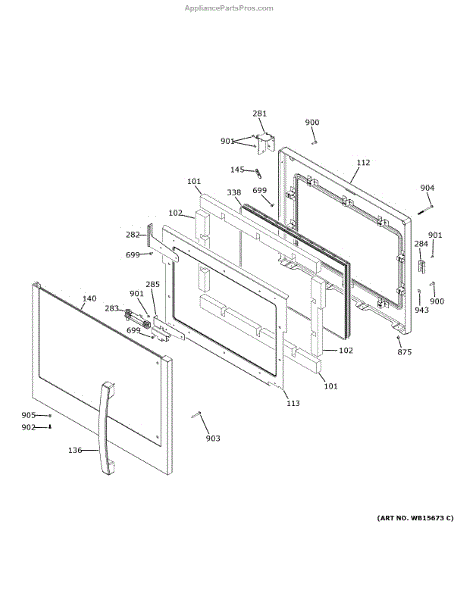 AppliancePartsPros.com

281
900
901
112
145
101
338
699
904
102
282
901
284
699
285
901
140
283
943
900
699
102
875
101
113
905
902
903
136

(ART NO. WB15673 C)