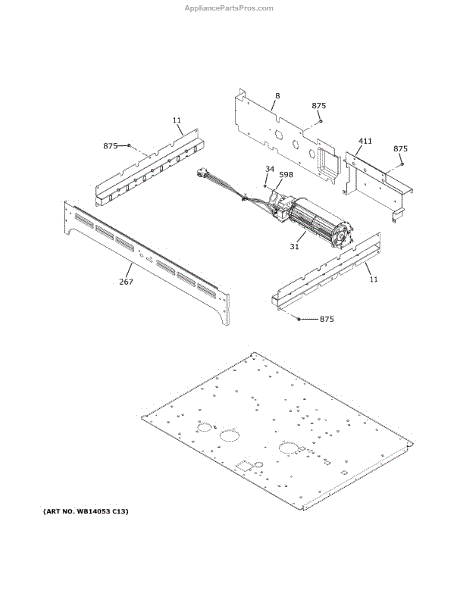 AppliancePartsPros.com

8
875
11
875
411
875
34
598
31
267
11
875

(ART NO. WB14053 C13)