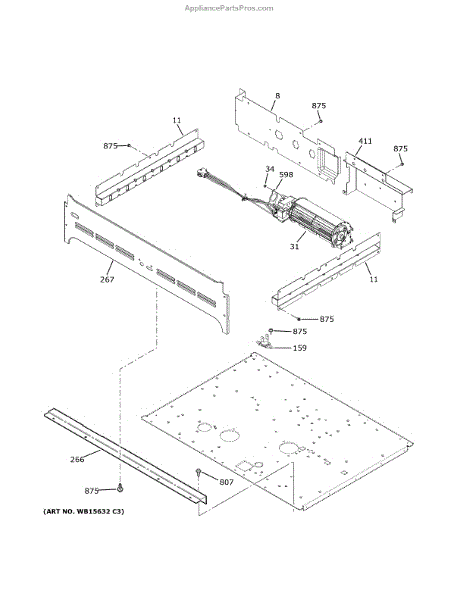 AppliancePartsPros.com

8
875
11
875
411
875
34
598
31
267
11
875
875
159
266
807
875
(ART NO. WB15632 C3)