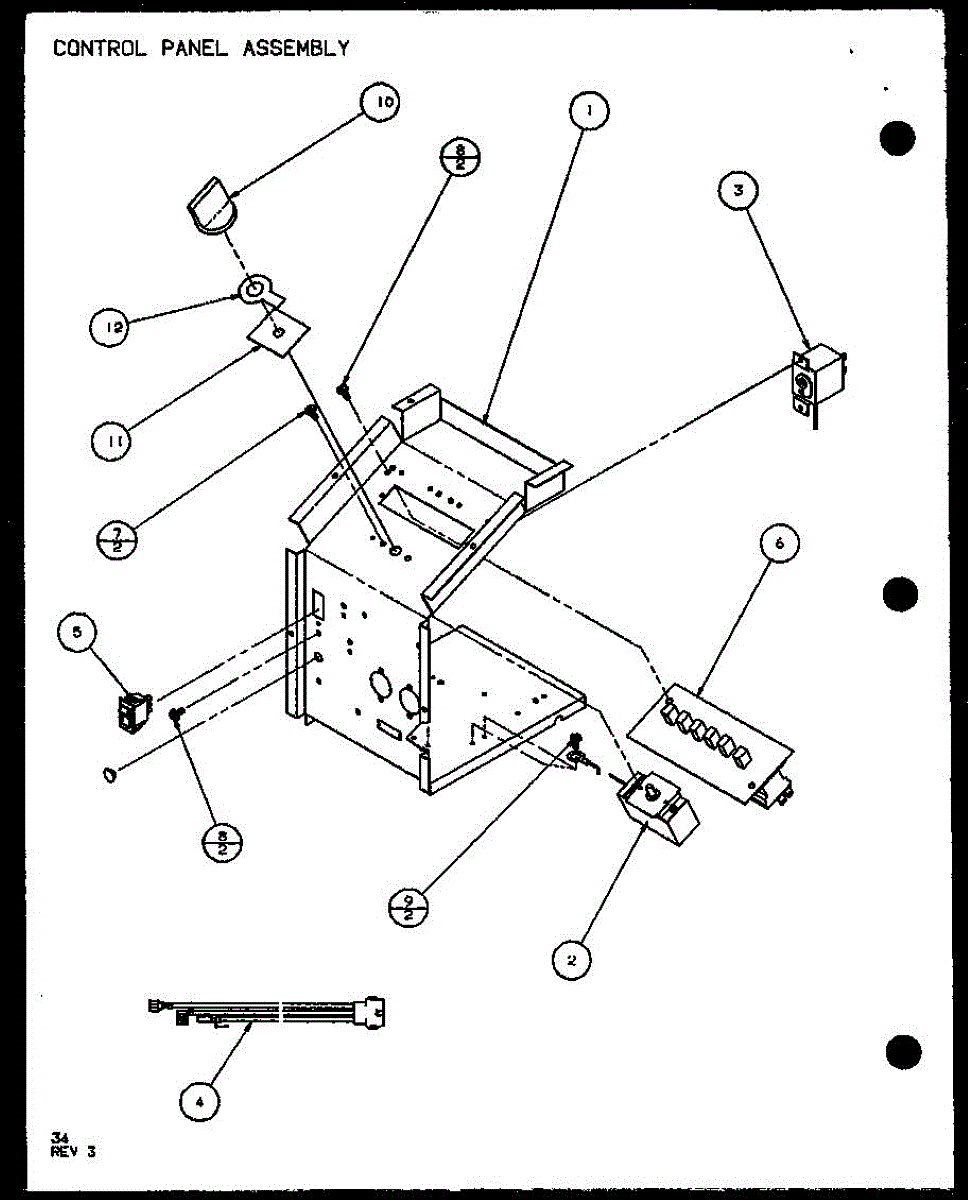 CONTROL PANEL ASSEMBLY

10

1

$\frac{8}{2}$

3

12

11

$\frac{7}{2}$

6

5

$\frac{8}{2}$

$\frac{9}{2}$

2

4

34
REV 3