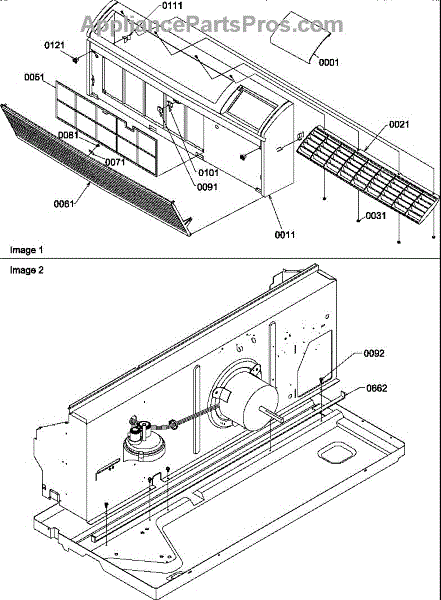 AppliancePartsPros.com

0111
0121
0001
0051
0021
0081
0071
0101
0091
0061
0031
0011
Image 1

Image 2
0092
0662