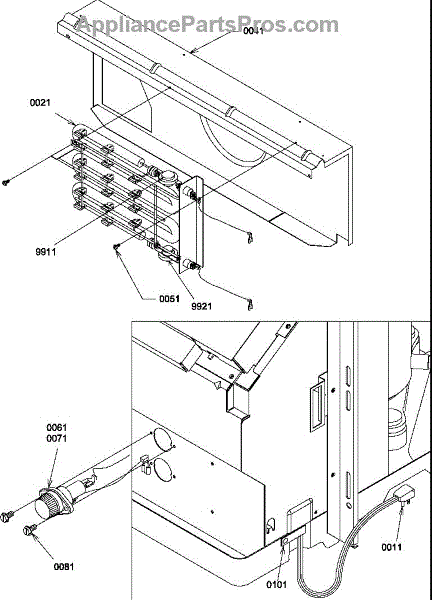 AppliancePartsPros.com

0041

0021

9911

0051

9921

0061
0071

0081

0101

0011