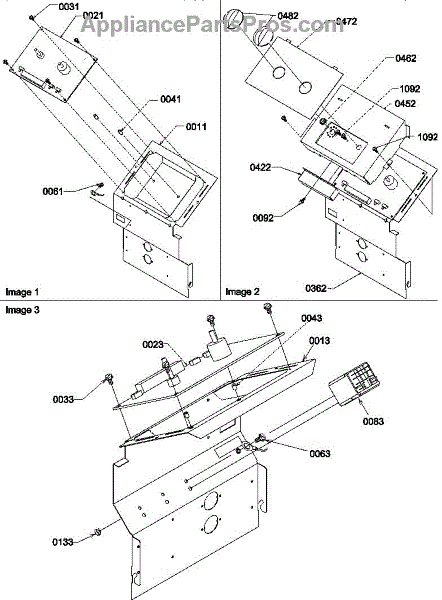 AppliancePartsPros.com

0031
0021
0041
0011
0061
Image 1

0482
0472
0462
1092
0452
1092
0422
0092
0362
Image 2

Image 3
0043
0013
0023
0033
0083
0063
0133