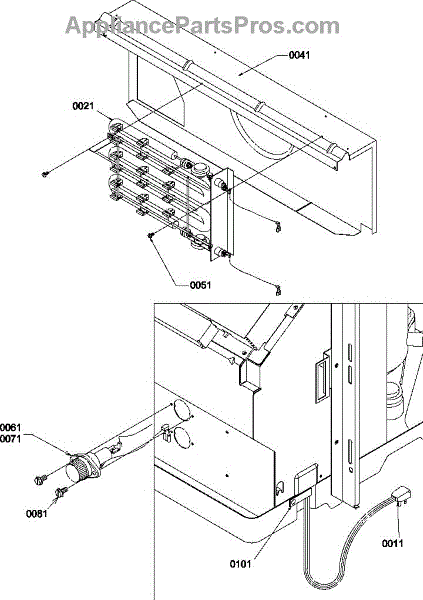 AppliancePartsPros.com

0041

0021

0051

0061
0071

0081

0101

0011