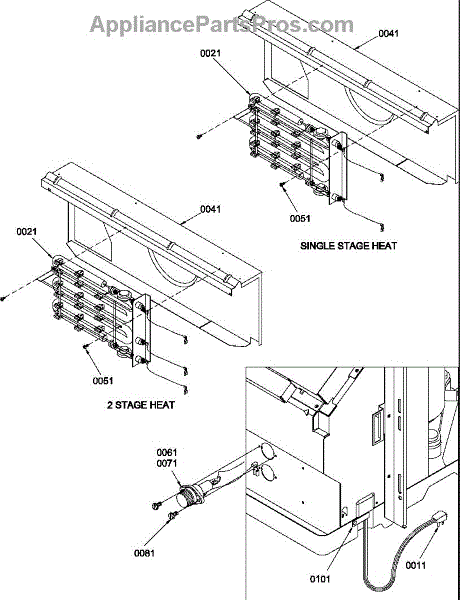 AppliancePartsPros.com

0041

0021

0051

SINGLE STAGE HEAT

0041

0021

0051

2 STAGE HEAT

0061
0071

0081

0101

0011