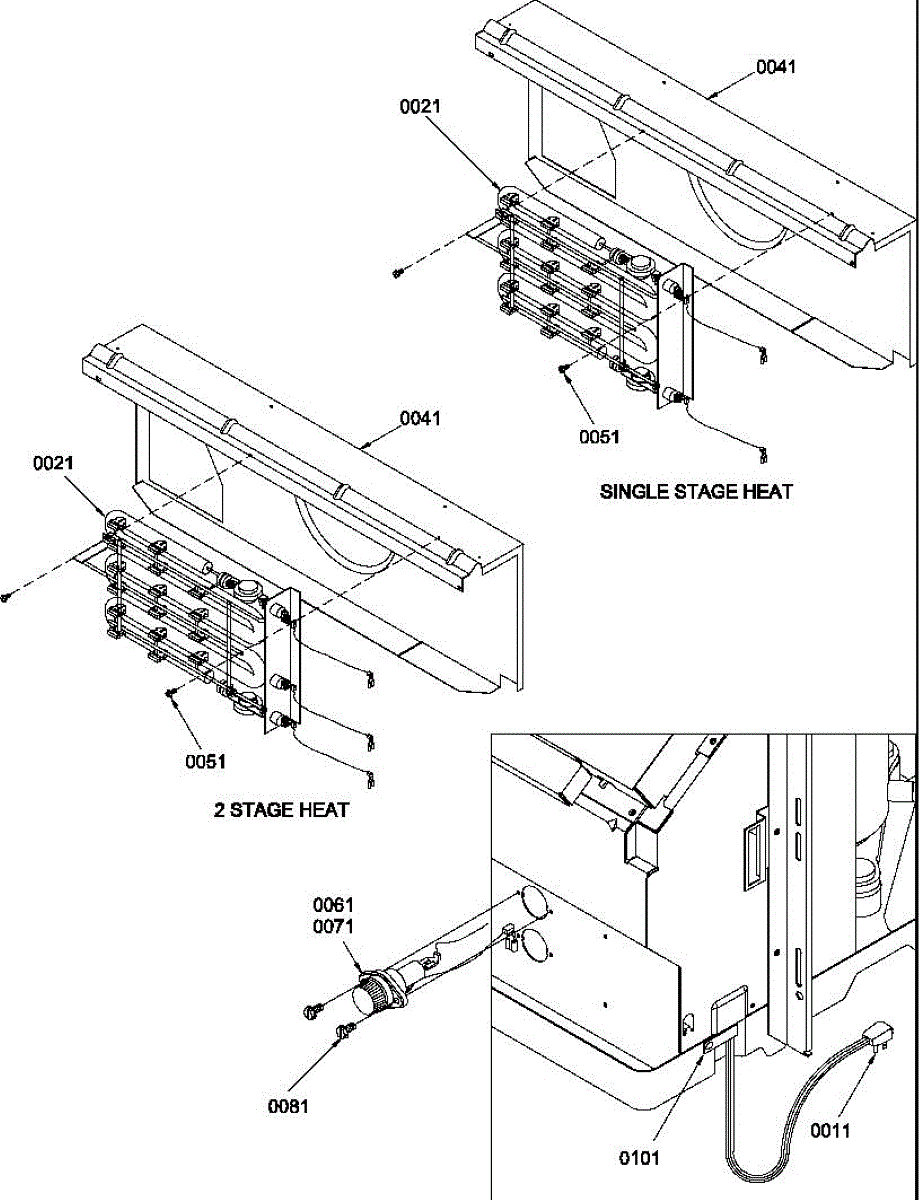 0041
0021
0051
SINGLE STAGE HEAT
0041
0021
0051
2 STAGE HEAT
0061
0071
0081
0101
0011