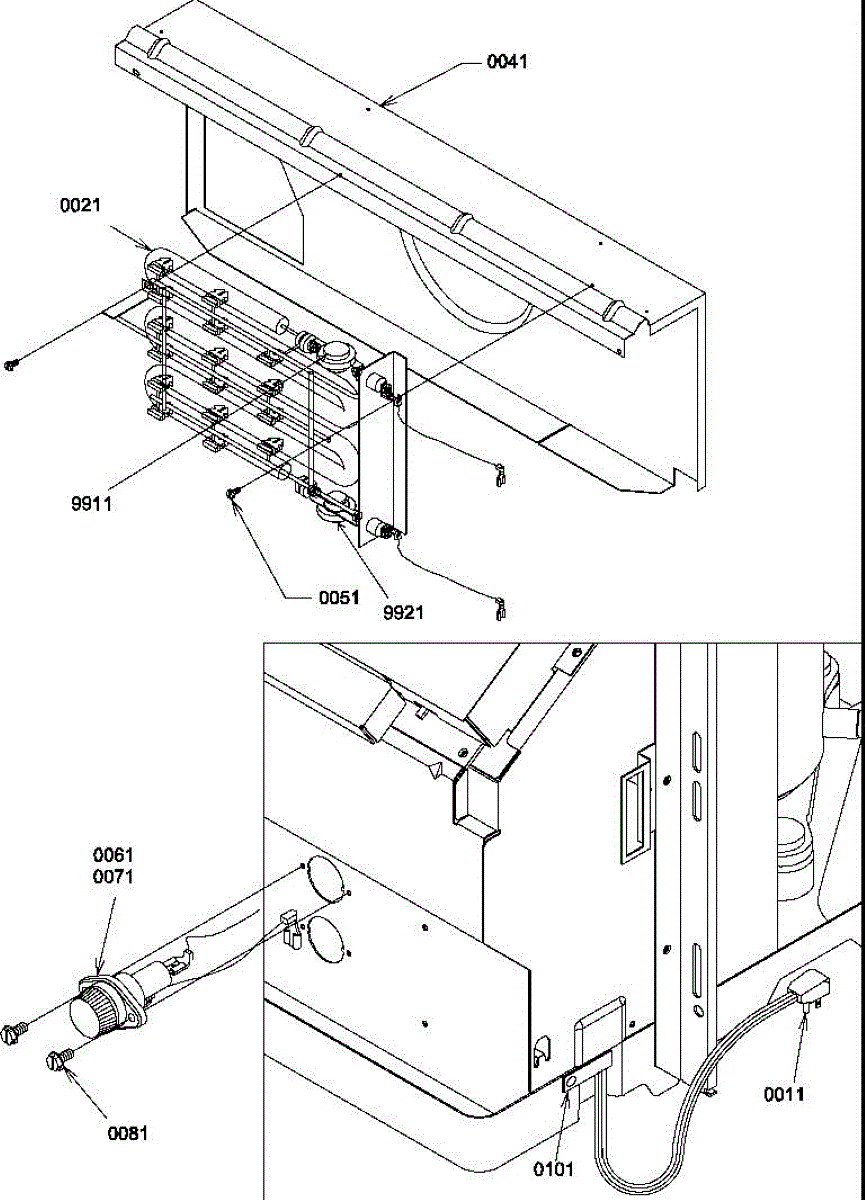 0041
0021
9911
0051
9921
0061
0071
0081
0101
0011