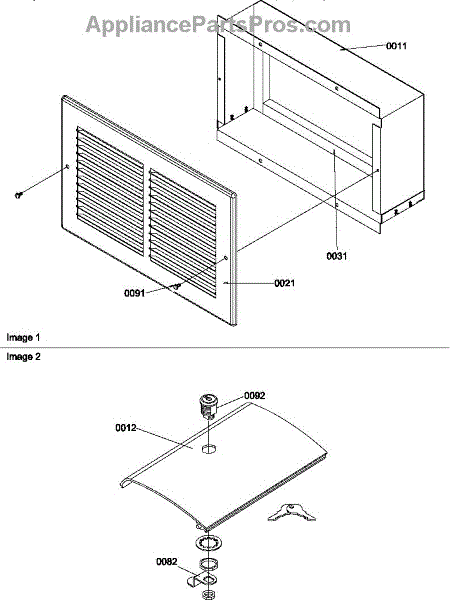 AppliancePartsPros.com

0011

0031

0091

0021

Image 1

Image 2

0092

0012

0082