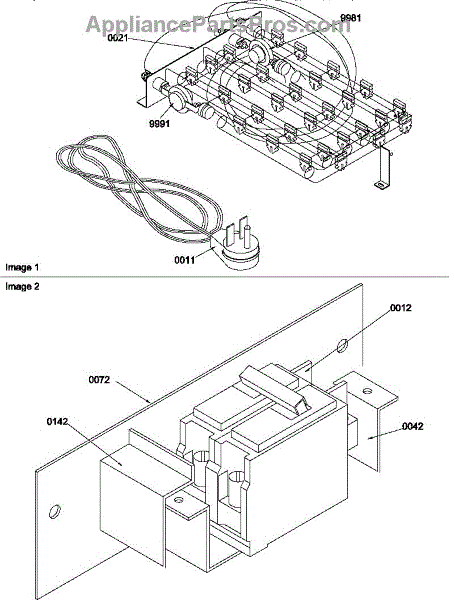 AppliancePartsPros.com

9981

0021

9991

0011

Image 1

Image 2

0012

0072

0142

0042