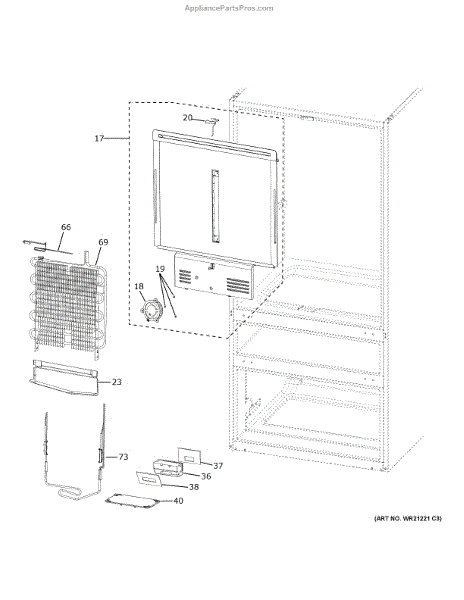 AppliancePartsPros.com

20
17
66
69
19
18
23
73
37
36
38
40

(ART NO. WR21221 C3)