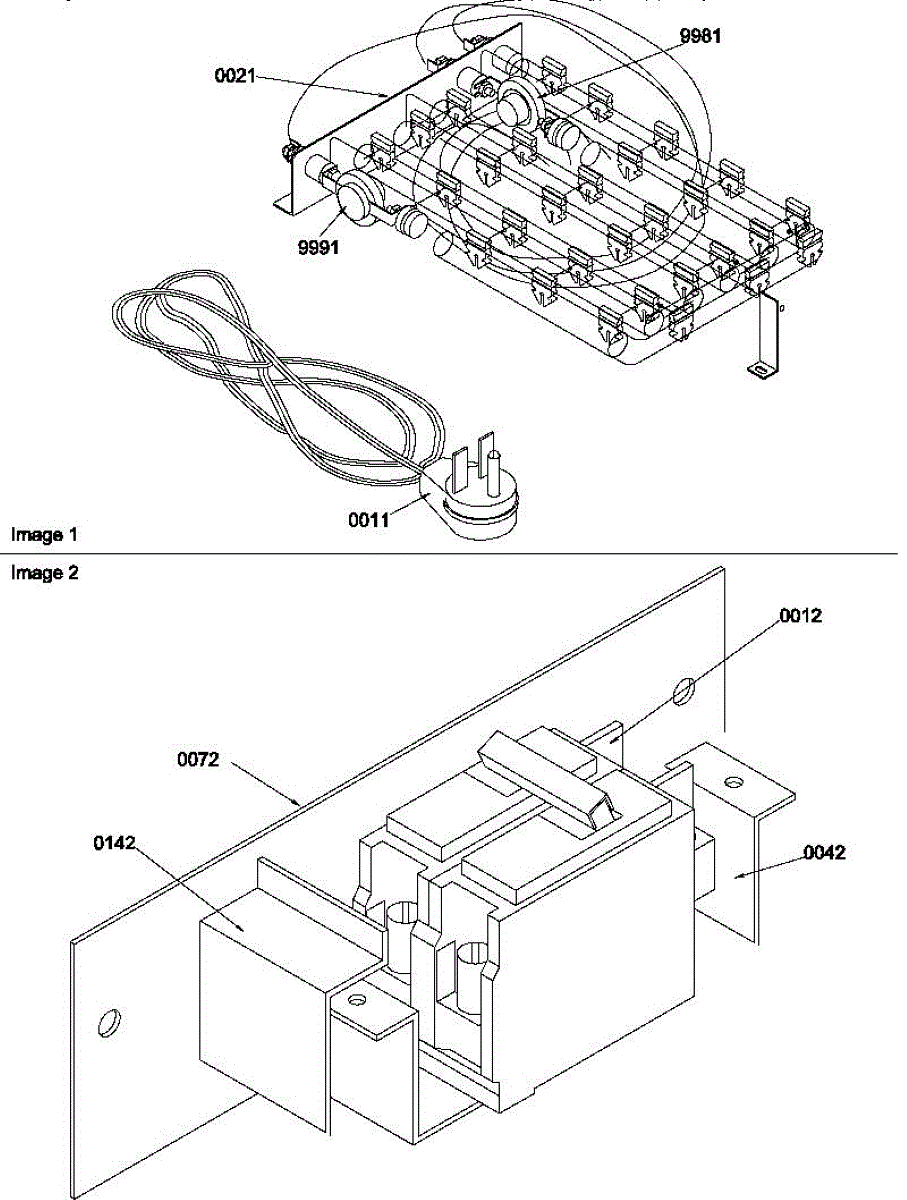 9981

0021

9991

0011

Image 1

Image 2

0012

0072

0142

0042