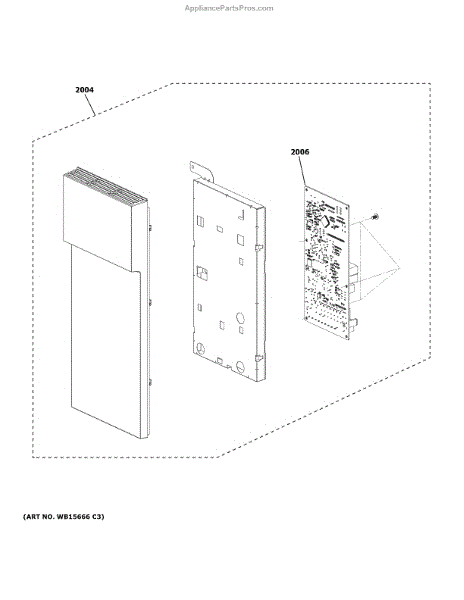 AppliancePartsPros.com

2004

2006

(ART NO. WB15666 C3)