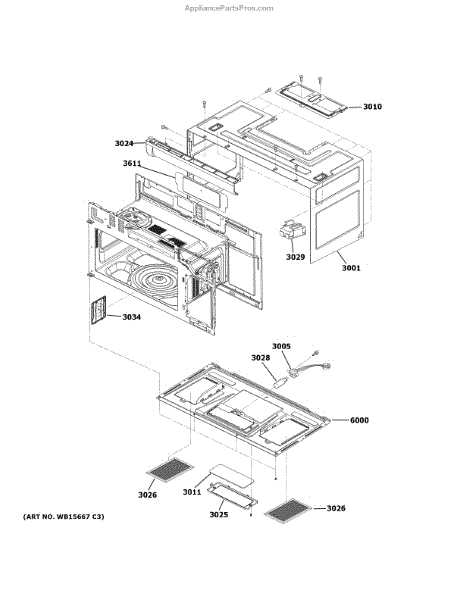 AppliancePartsPros.com

3010

3024

3611

3029

3001

3034

3005

3028

6000

3026

3011

3025

3026

(ART NO. WB15667 C3)