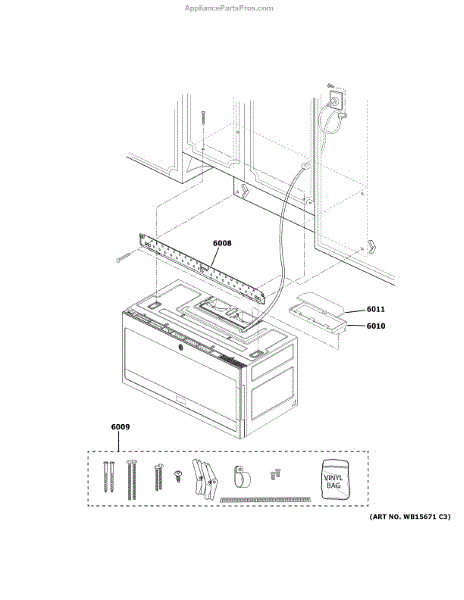 AppliancePartsPros.com

6008

6011

6010

6009

VINYL BAG

(ART NO. WB15671 C3)