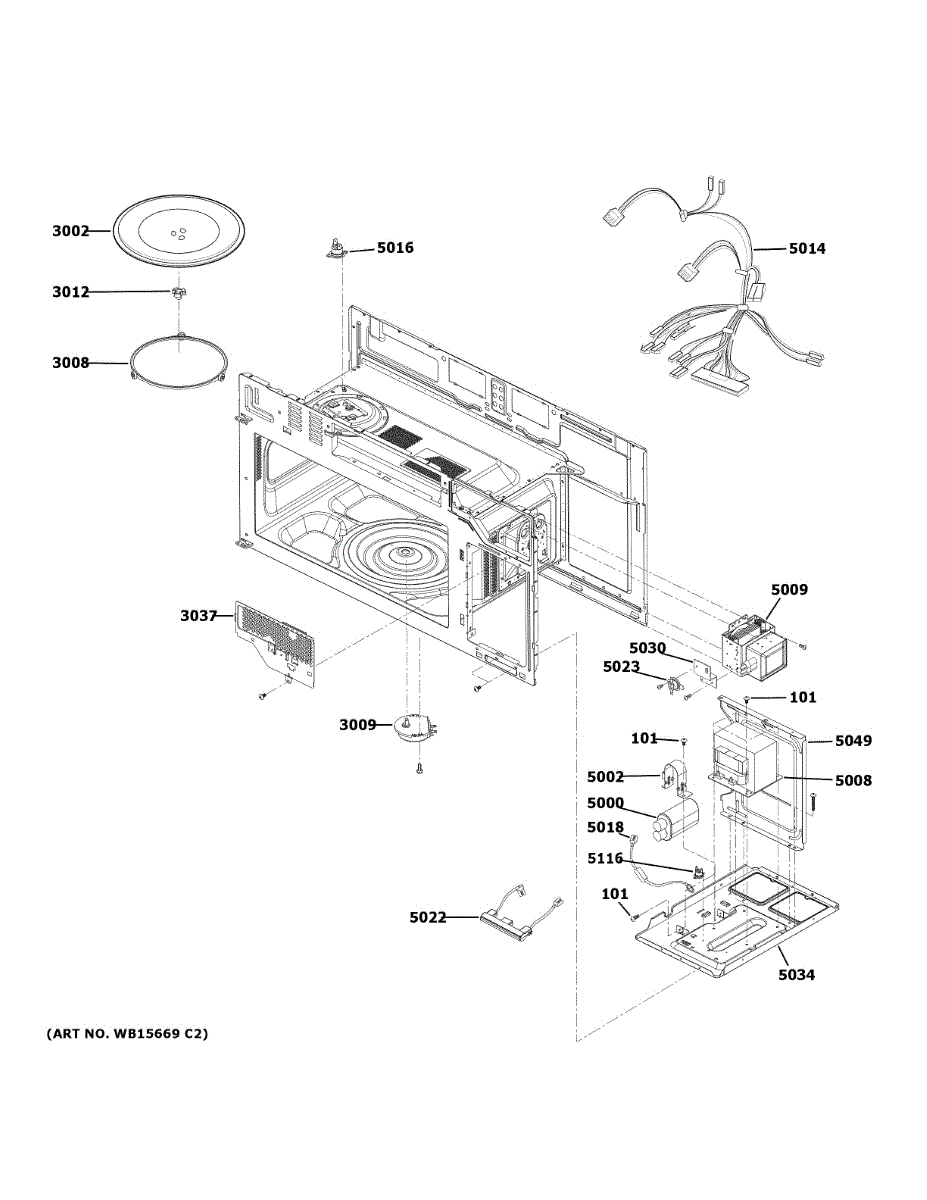 3002
5016
5014
3012
3008
5009
3037
5030
5023
101
3009
101
5049
5002
5008
5000
5018
5116
101
5022
5034
(ART NO. WB15669 C2)