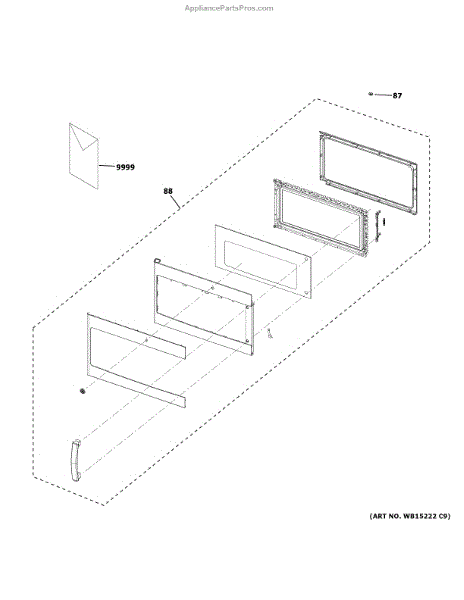 AppliancePartsPros.com

87

9999

88

(ART NO. WB15222 C9)