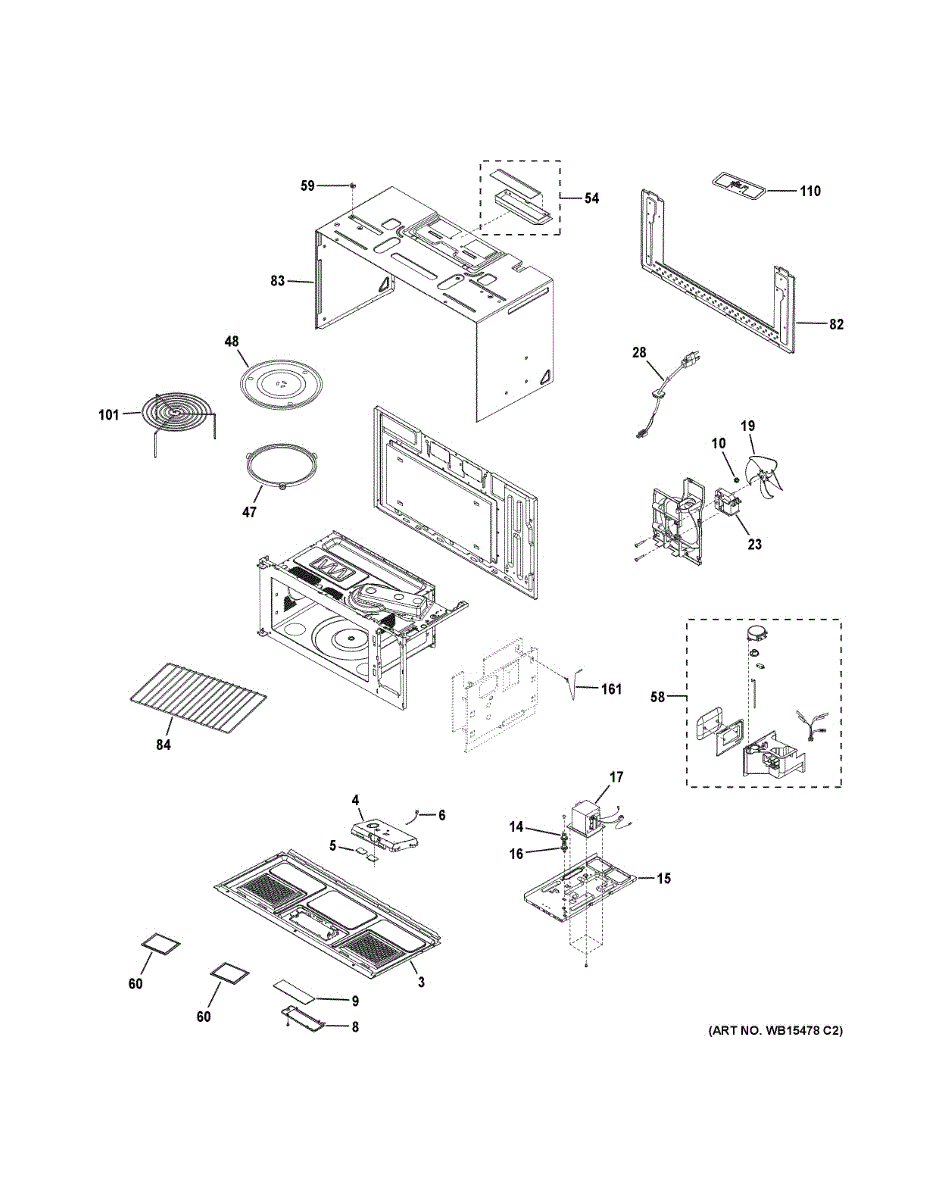 59
54
110
83
82
48
28
101
19
10
47
23
161
58
84
17
4
6
14
5
16
15
60
3
60
9
8
(ART NO. WB15478 C2)