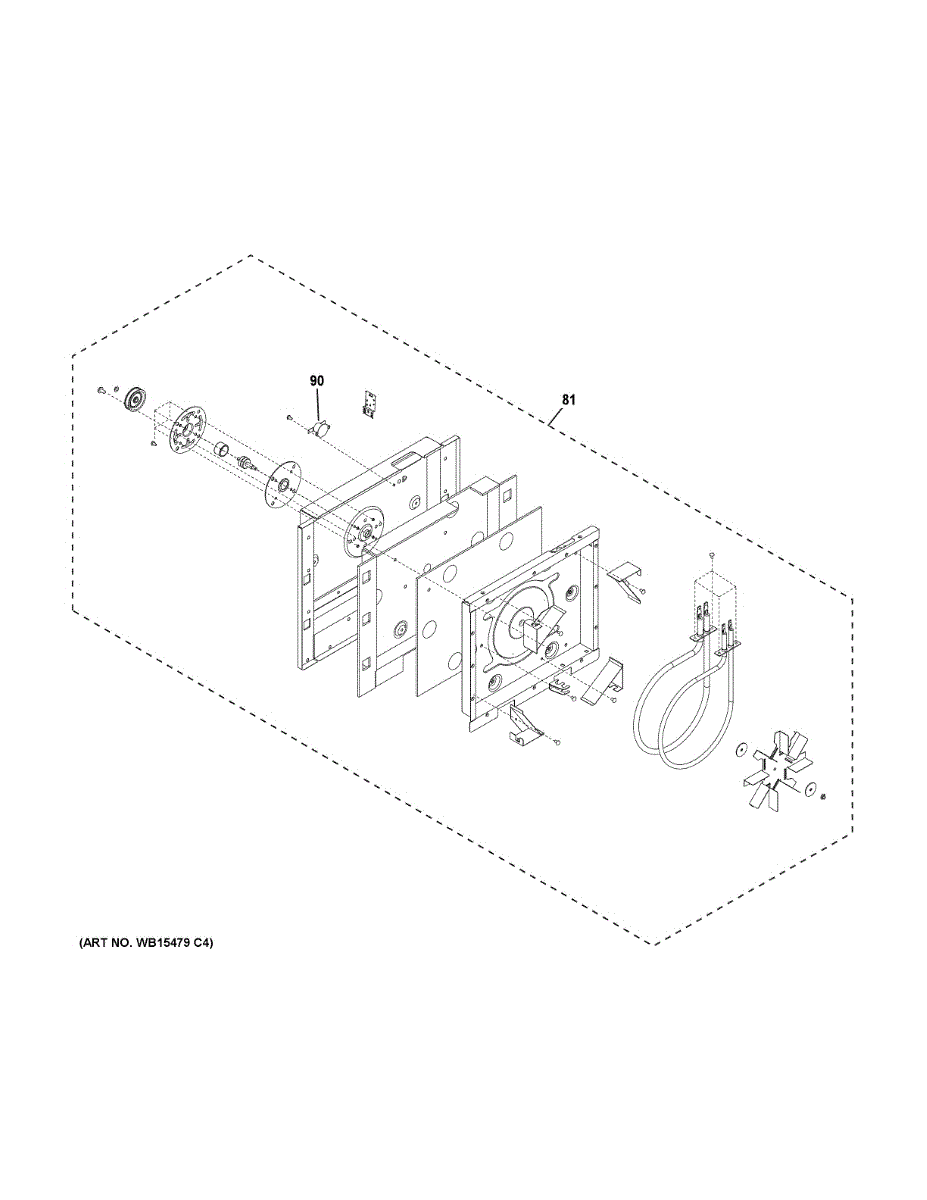 90

81

(ART NO. WB15479 C4)