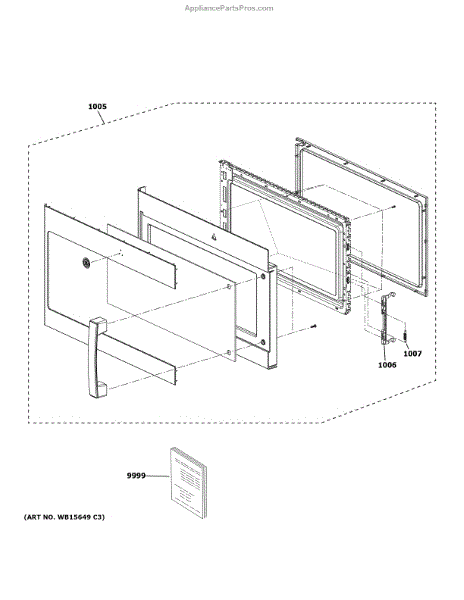 AppliancePartsPros.com

1005

1007

1006

9999

(ART NO. WB15649 C3)