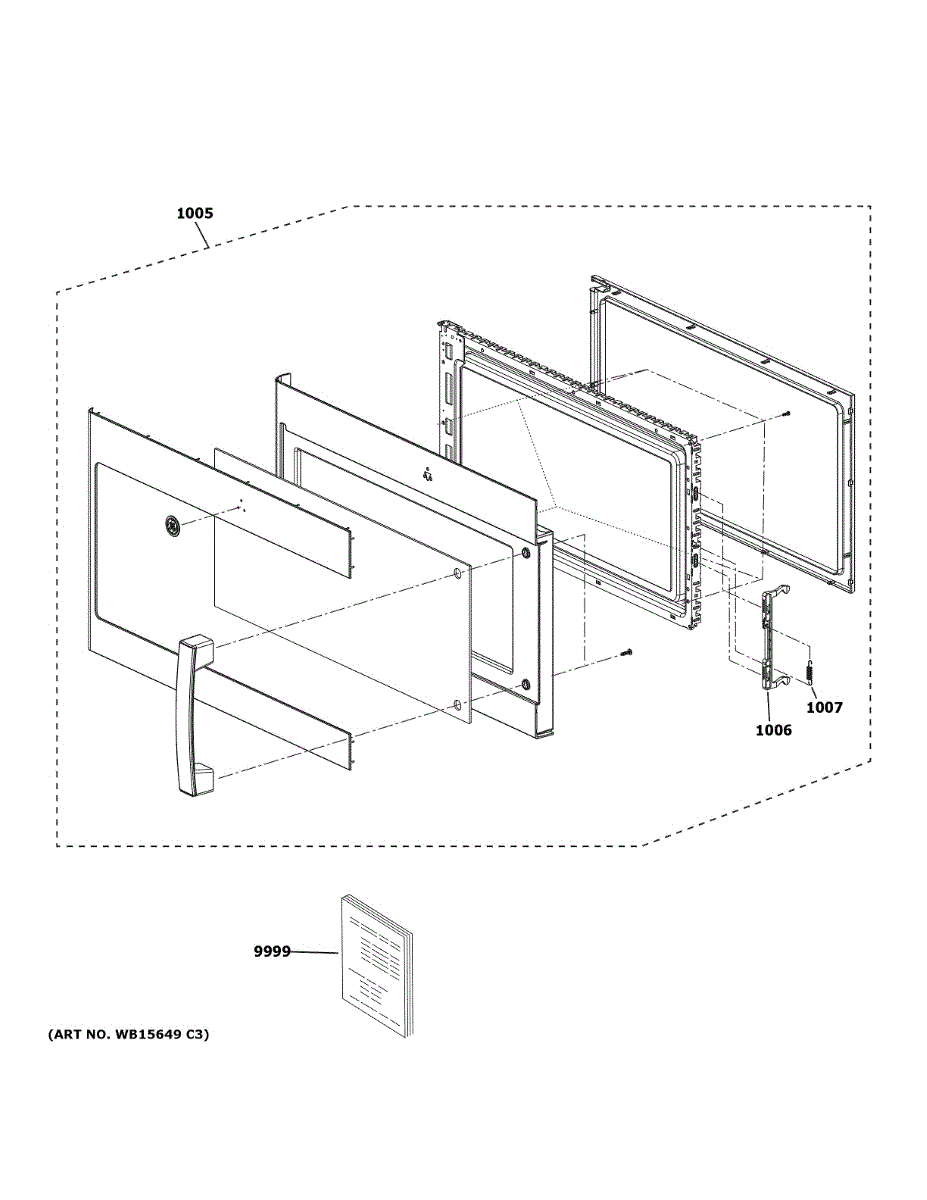 1005

1007

1006

9999

(ART NO. WB15649 C3)