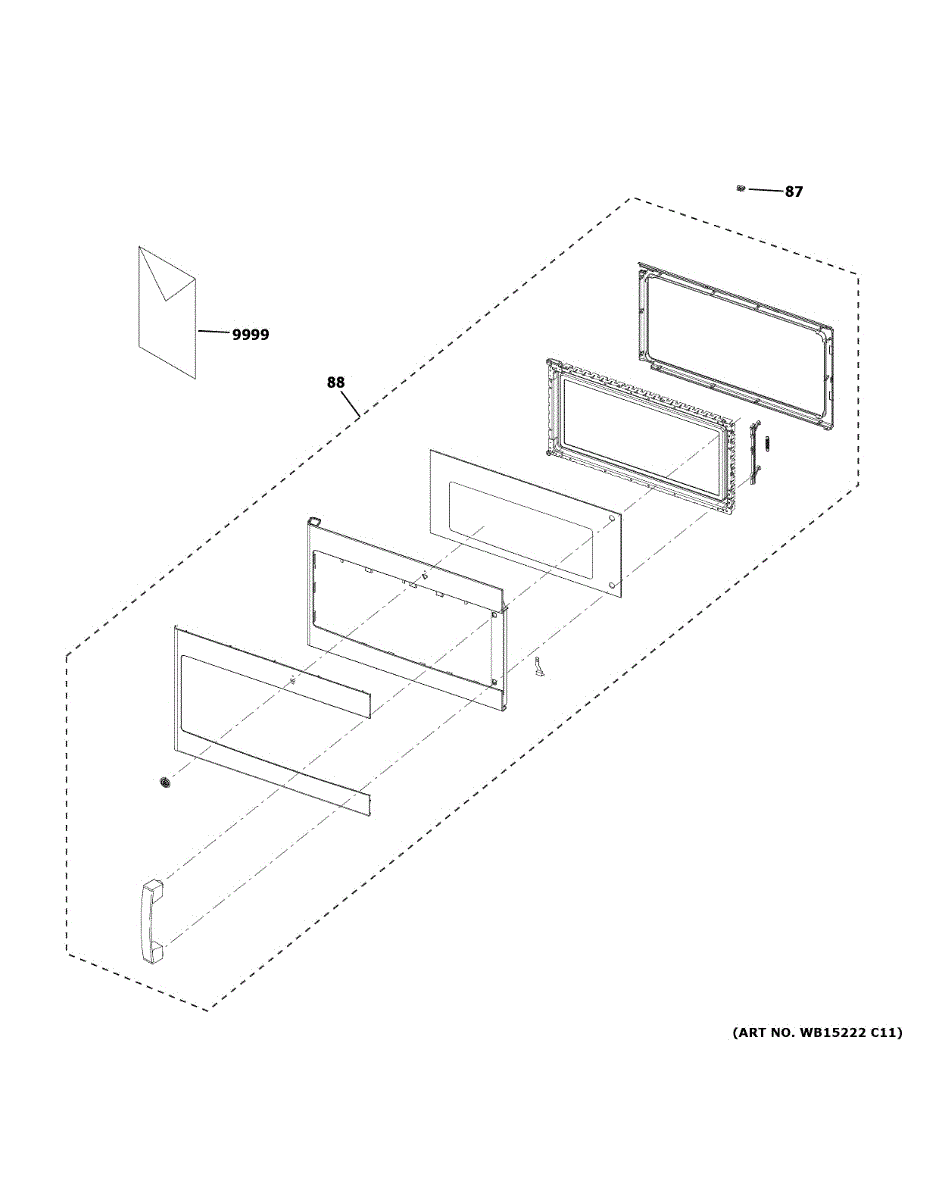 87

9999

88

(ART NO. WB15222 C11)