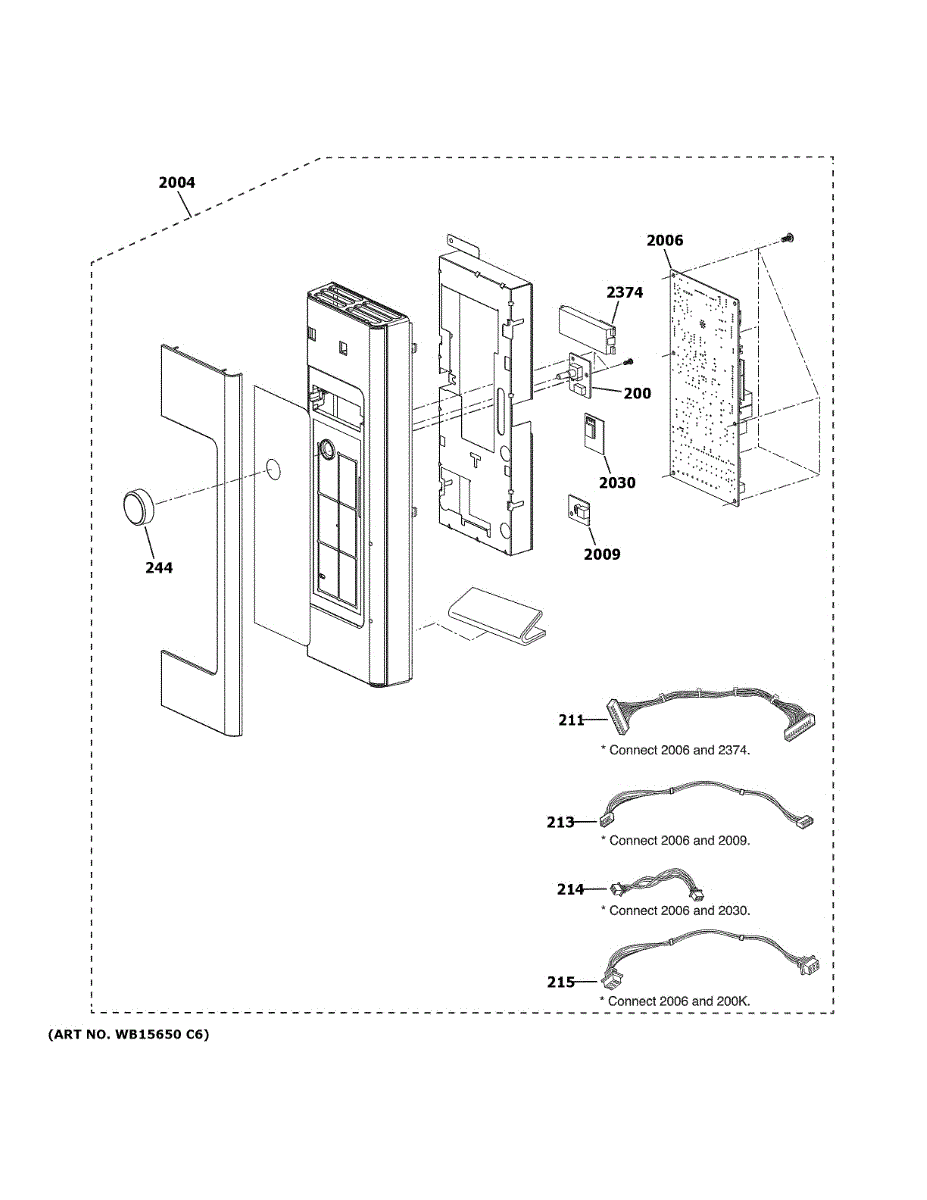 2004

2006

2374

200

2030

2009

244

211
* Connect 2006 and 2374.

213
* Connect 2006 and 2009.

214
* Connect 2006 and 2030.

215
* Connect 2006 and 200K.

(ART NO. WB15650 C6)